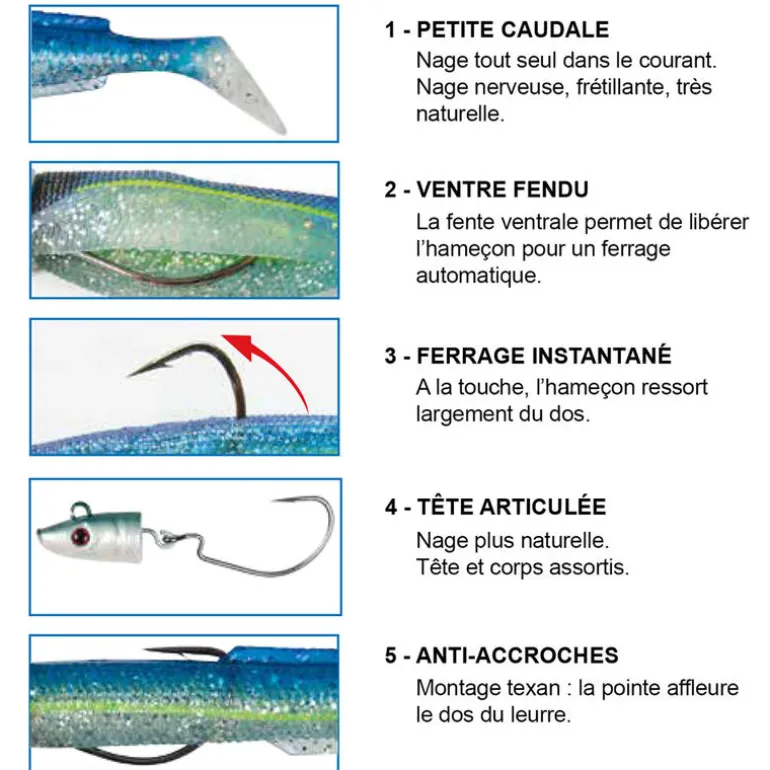 1 - PETITE CAUDALE
Nage tout seul dans le courant. Nage nerveuse, frétillante, très naturelle.

2 - VENTRE FENDU
La fente ventrale permet de libérer l'hameçon pour un ferrage automatique.

3 - FERRAGE INSTANTANÉ
A la touche, l'hameçon ressort largement du dos.

4 - TÊTE ARTICULÉE
Nage plus naturelle.
Tête et corps assortis.

5 - ANTI-ACCROCHES
Montage texan : la pointe affleure le dos du leurre.